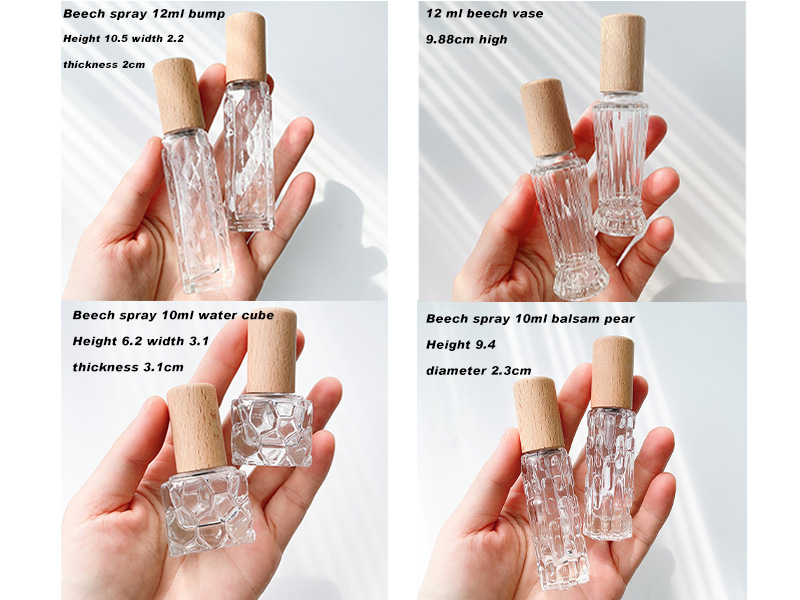 Beech spray 12ml bump
Height 10.5 width 2.2
thickness 2cm

12 ml beech vase
9.88cm high

Beech spray 10ml water cube
Height 6.2 width 3.1
thickness 3.1cm

Beech spray 10ml balsam pear
Height 9.4
diameter 2.3cm